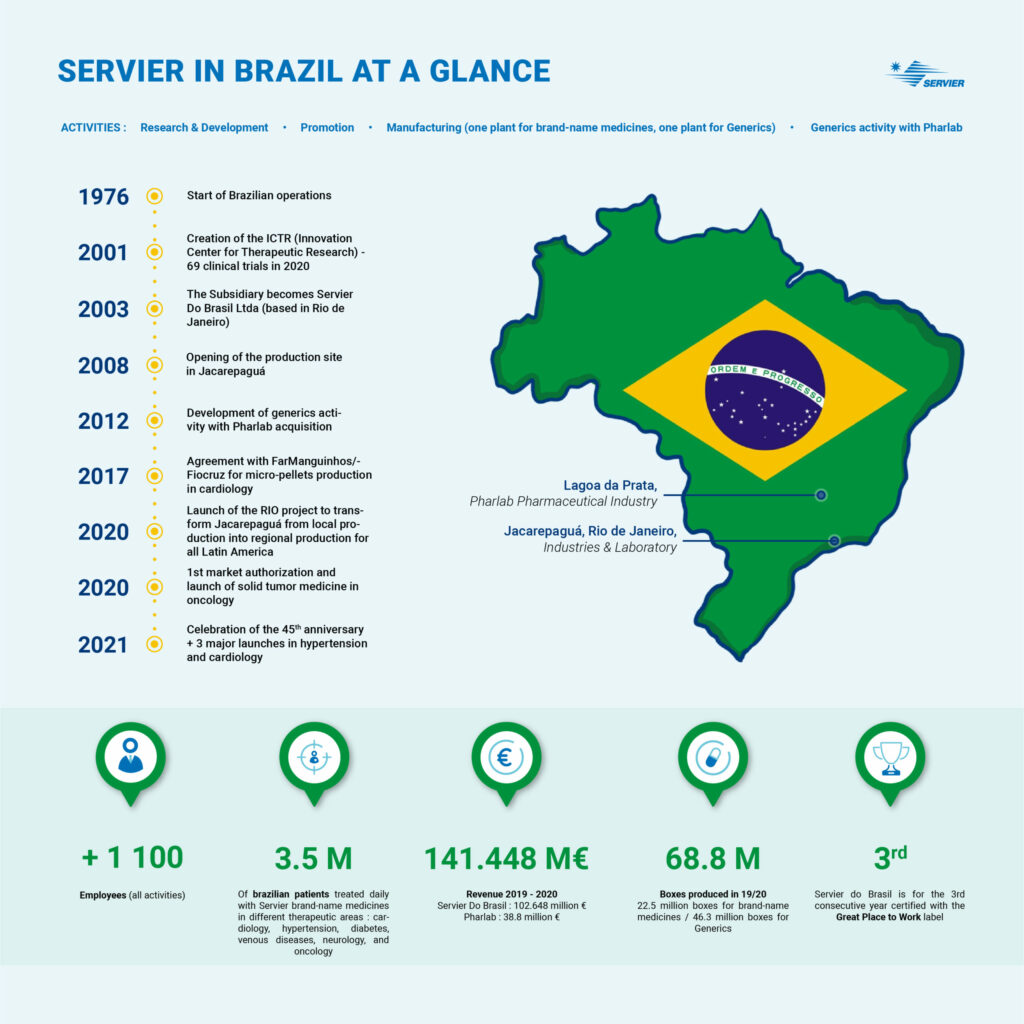 SERVIER IN BRAZIL AT A GLANCE

SERVIER

ACTIVITIES : Research & Development • Promotion • Manufacturing (one plant for brand-name medicines, one plant for Generics) • Generics activity with Pharlab

1976 Start of Brazilian operations

2001 Creation of the ICTR (Innovation Center for Therapeutic Research) - 69 clinical trials in 2020

2003 The Subsidiary becomes Servier Do Brasil Ltda (based in Rio de Janeiro)

2008 Opening of the production site in Jacarepaguá

2012 Development of generics activity with Pharlab acquisition

2017 Agreement with FarManguinhos/-Fiocruz for micro-pellets production in cardiology

2020 Launch of the RIO project to transform Jacarepaguá from local production into regional production for all Latin America

2020 1st market authorization and launch of solid tumor medicine in oncology

2021 Celebration of the 45$^{th}$ anniversary + 3 major launches in hypertension and cardiology

ORDEM E PROGRESSO

Lagoa da Prata, Pharlab Pharmaceutical Industry

Jacarepaguá, Rio de Janeiro, Industries & Laboratory

+ 1 100
Employees (all activities)

3.5 M
Of brazilian patients treated daily with Servier brand-name medicines in different therapeutic areas : cardiology, hypertension, diabetes, venous diseases, neurology, and oncology

141.448 M€
Revenue 2019 - 2020
Servier Do Brasil : 102.648 million €
Pharlab : 38.8 million €

68.8 M
Boxes produced in 19/20
22.5 million boxes for brand-name medicines / 46.3 million boxes for Generics

3$^{rd}$
Servier do Brasil is for the 3rd consecutive year certified with the Great Place to Work label